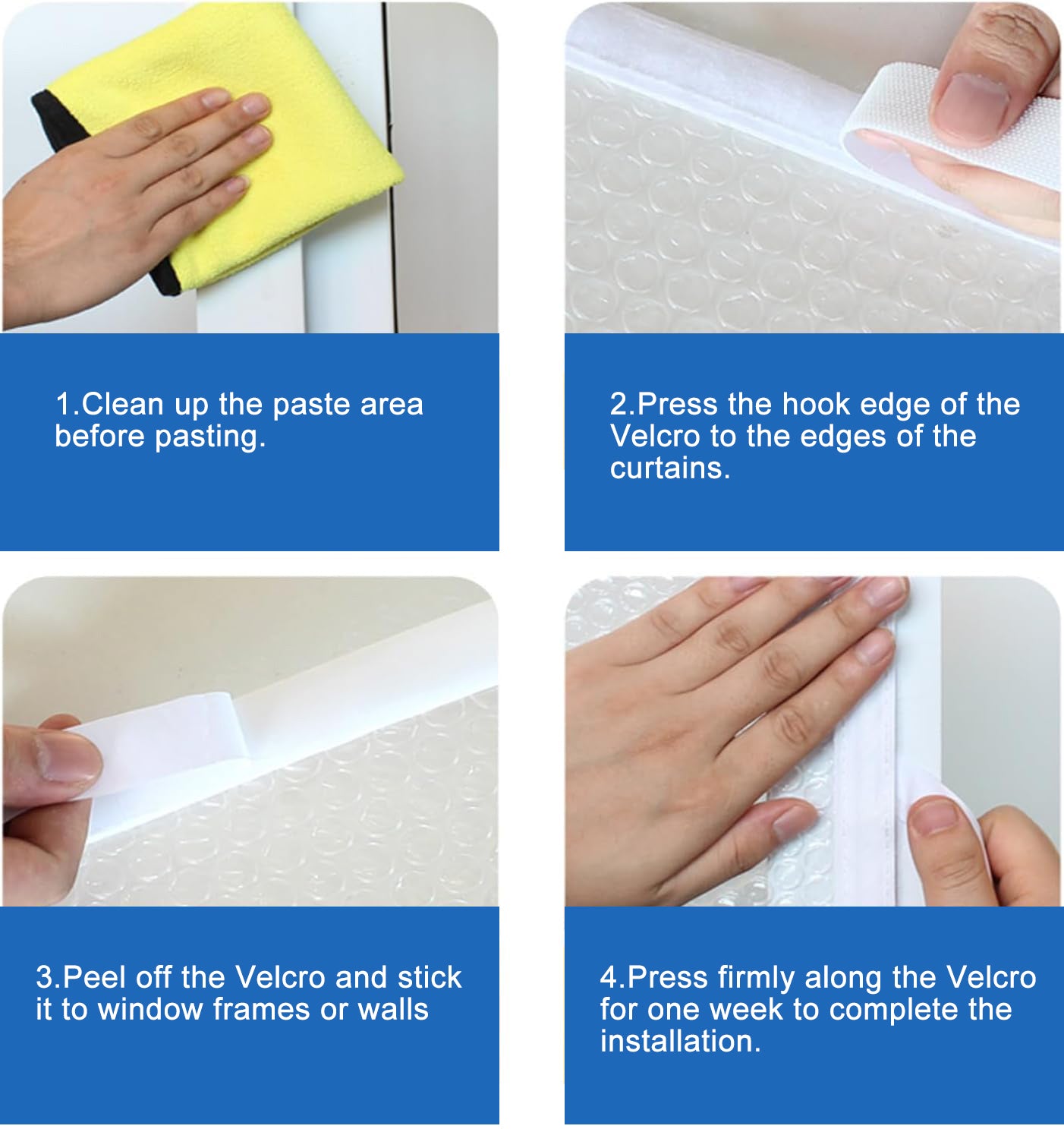 1.Clean up the paste area before pasting.

2.Press the hook edge of the Velcro to the edges of the curtains.

3.Peel off the Velcro and stick it to window frames or walls

4.Press firmly along the Velcro for one week to complete the installation.