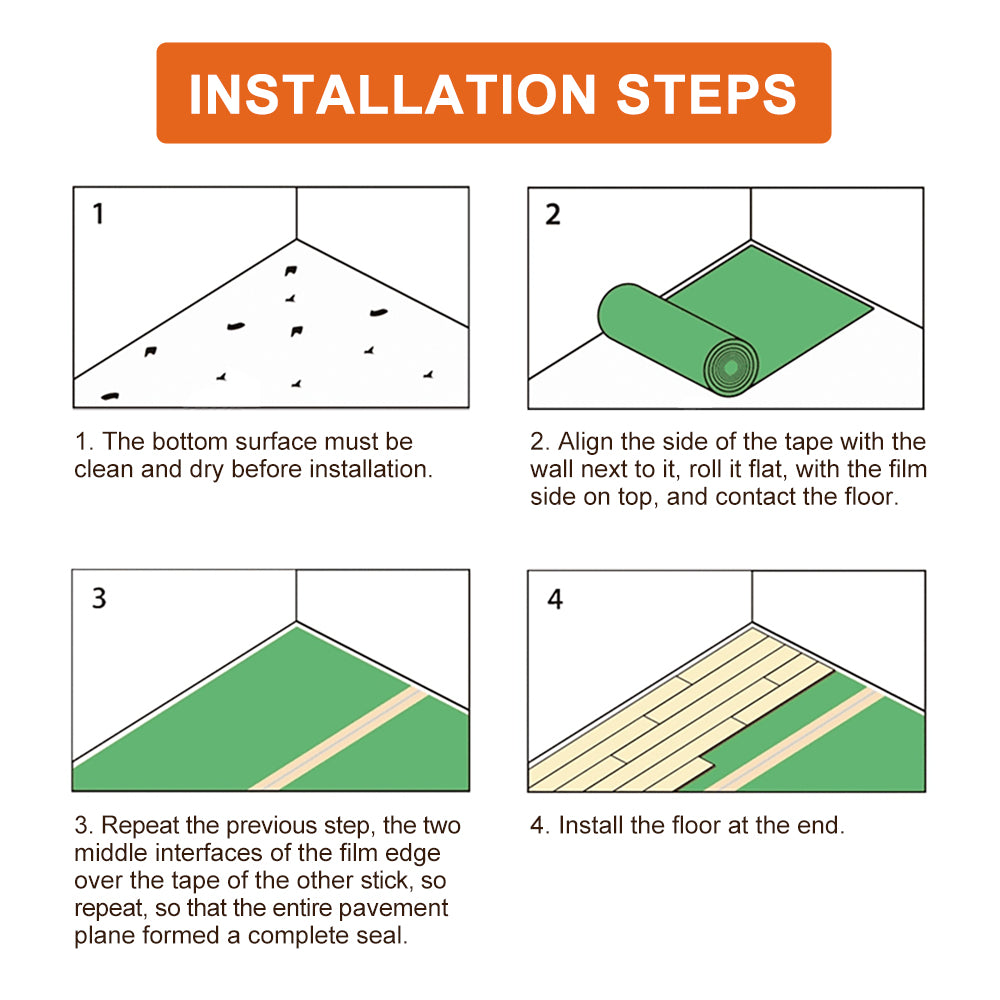 INSTALLATION STEPS

1

1. The bottom surface must be clean and dry before installation.

2

2. Align the side of the tape with the wall next to it, roll it flat, with the film side on top, and contact the floor.

3

3. Repeat the previous step, the two middle interfaces of the film edge over the tape of the other stick, so repeat, so that the entire pavement plane formed a complete seal.

4

4. Install the floor at the end.